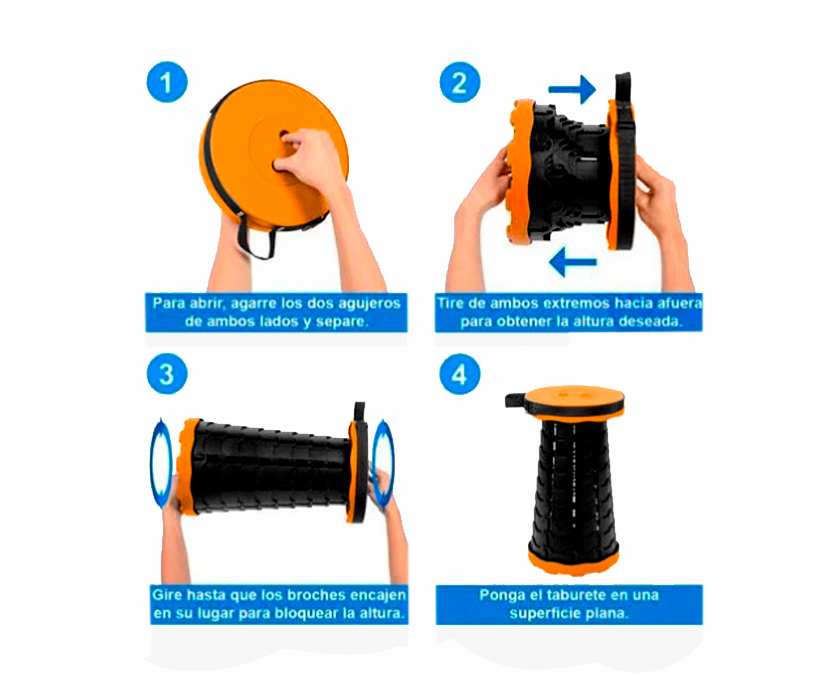 1

Para abrir, agarre los dos agujeros de ambos lados y separe.

2

Tire de ambos extremos hacia afuera para obtener la altura deseada.

3

Gire hasta que los broches encajen en su lugar para bloquear la altura.

4

Ponga el taburete en una superficie plana.