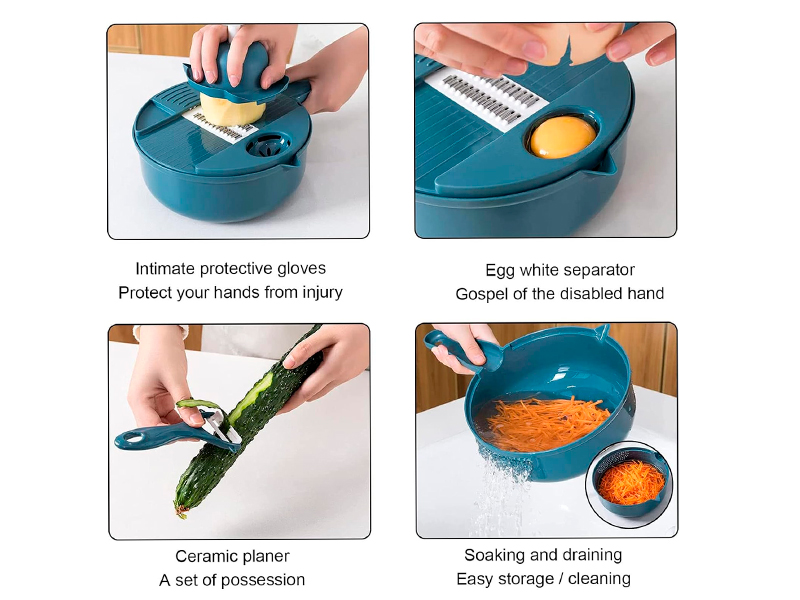 Intimate protective gloves
Protect your hands from injury

Egg white separator
Gospel of the disabled hand

Ceramic planer
A set of possession

Soaking and draining
Easy storage / cleaning