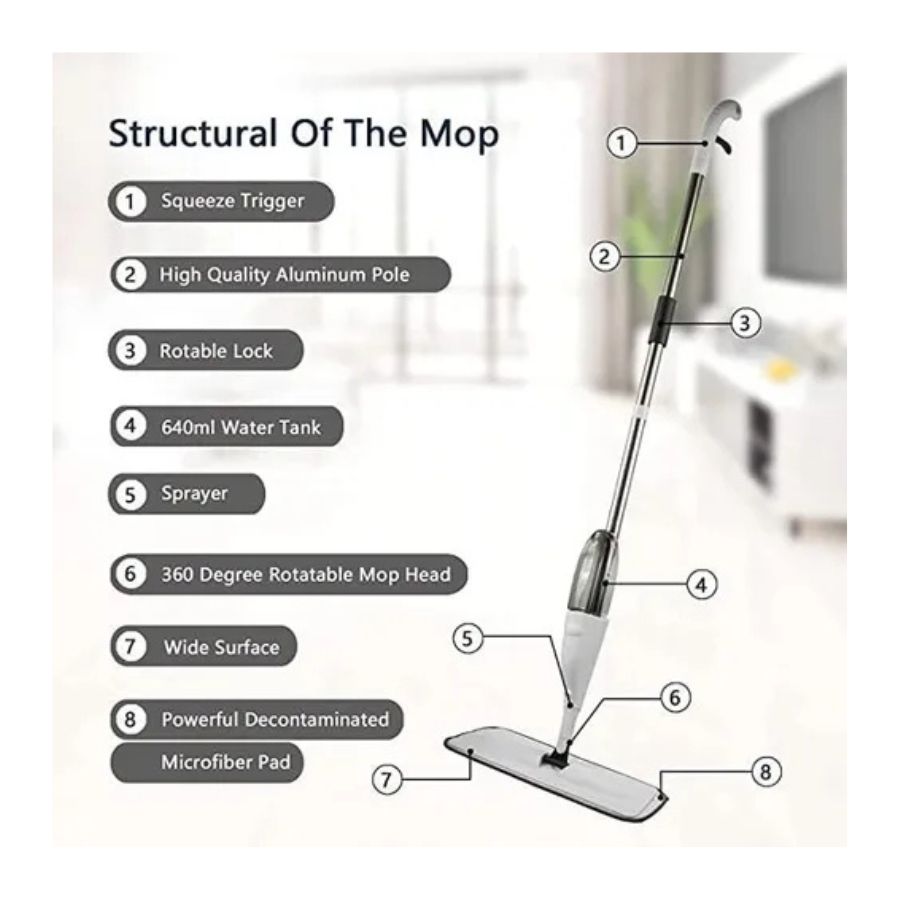 Structural Of The Mop

1 Squeeze Trigger

2 High Quality Aluminum Pole

3 Rotable Lock

4 640ml Water Tank

5 Sprayer

6 360 Degree Rotatable Mop Head

7 Wide Surface

8 Powerful Decontaminated Microfiber Pad

1
2
3
4
5
6
7
8