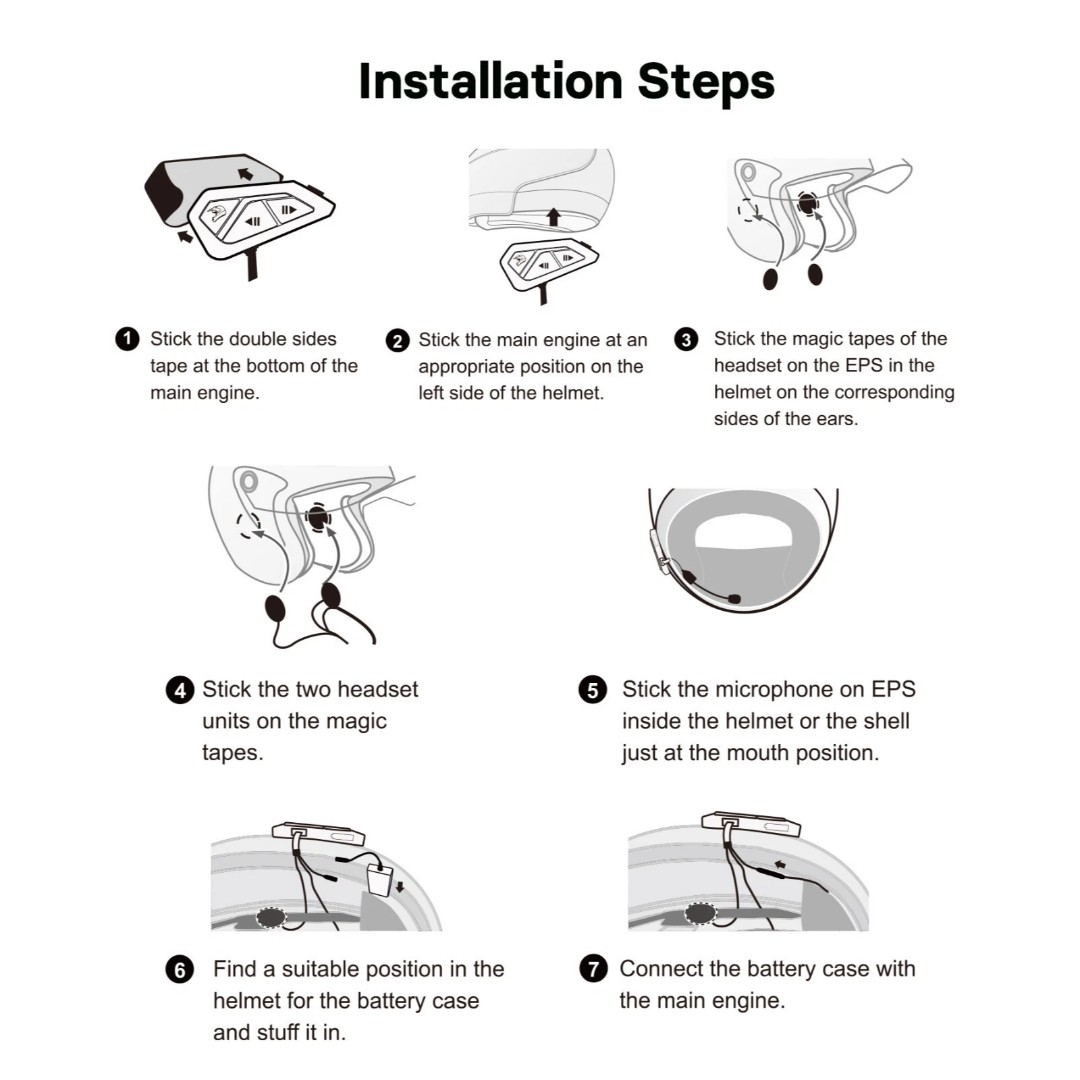 Installation Steps

1 Stick the double sides tape at the bottom of the main engine.

2 Stick the main engine at an appropriate position on the left side of the helmet.

3 Stick the magic tapes of the headset on the EPS in the helmet on the corresponding sides of the ears.

4 Stick the two headset units on the magic tapes.

5 Stick the microphone on EPS inside the helmet or the shell just at the mouth position.

6 Find a suitable position in the helmet for the battery case and stuff it in.

7 Connect the battery case with the main engine.